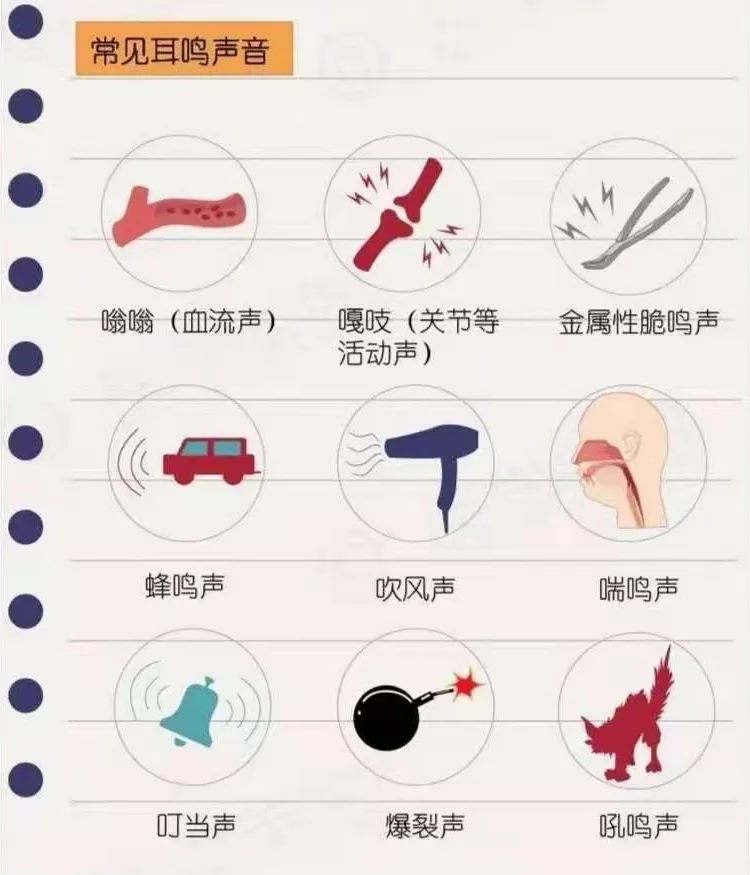 常见耳鸣声音

嗡嗡（血流声）

嘎吱（关节等活动声）

金属性脆鸣声

蜂鸣声

吹风声

喘鸣声

叮当声

爆裂声

吼鸣声