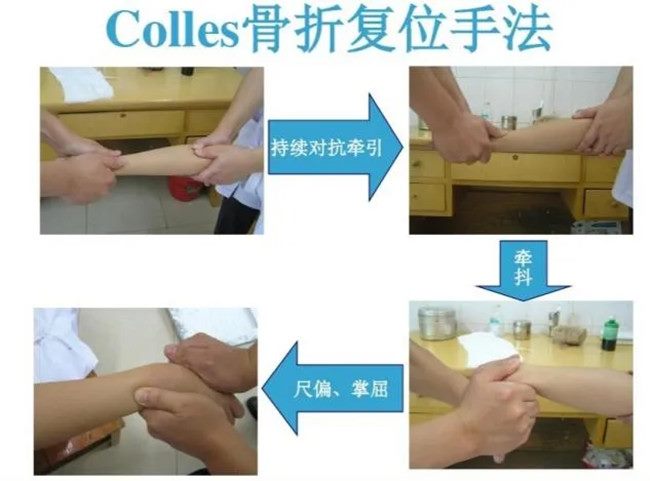 Colles骨折复位手法

持续对抗牵引

牵抖

尺偏、掌屈