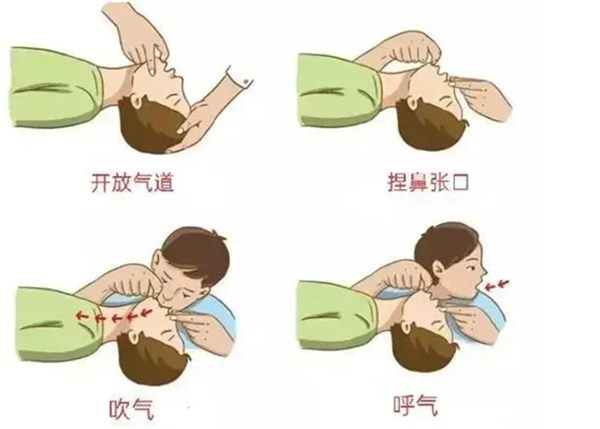 开放气道

捏鼻张口

吹气

呼气